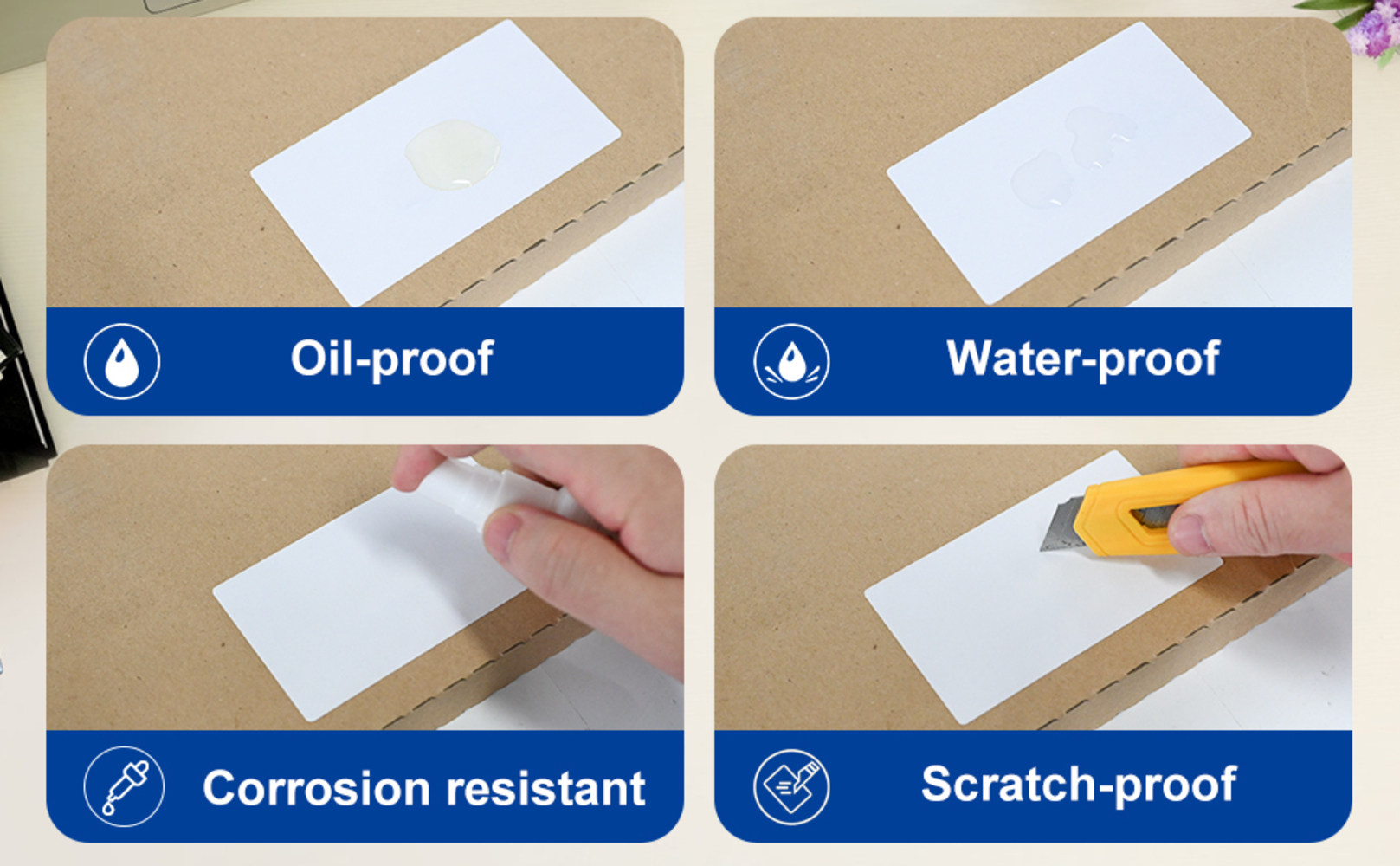 Oil-proof

Water-proof

Corrosion resistant

Scratch-proof